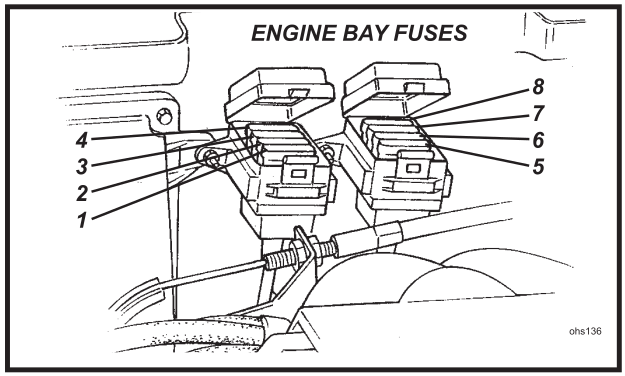 ENGINE BAY FUSES

4
3
2
1

8
7
6
5

ohs136