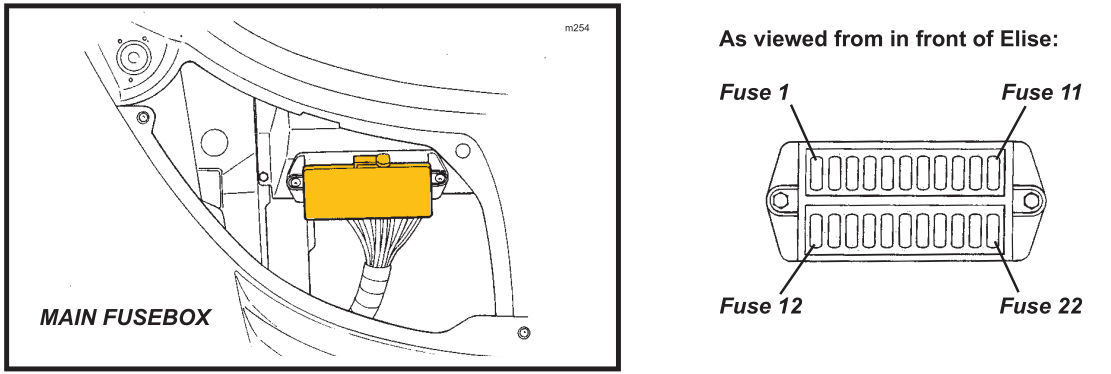 m254

MAIN FUSEBOX

As viewed from in front of Elise:

Fuse 1

Fuse 11

Fuse 12

Fuse 22