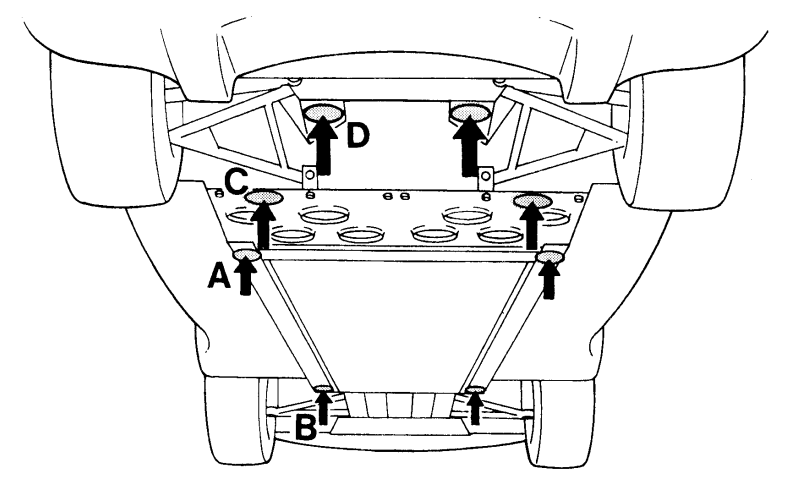 D
C
A
B