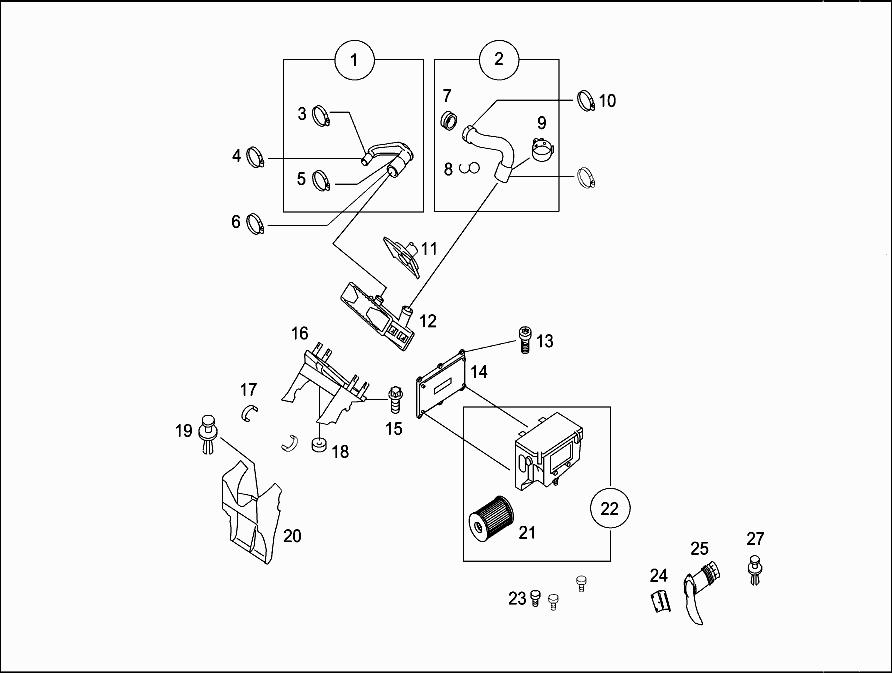 1
2
3
4
5
6
7
8
9
10
11
12
13
14
15
16
17
18
19
20
21
22
23
24
25
27